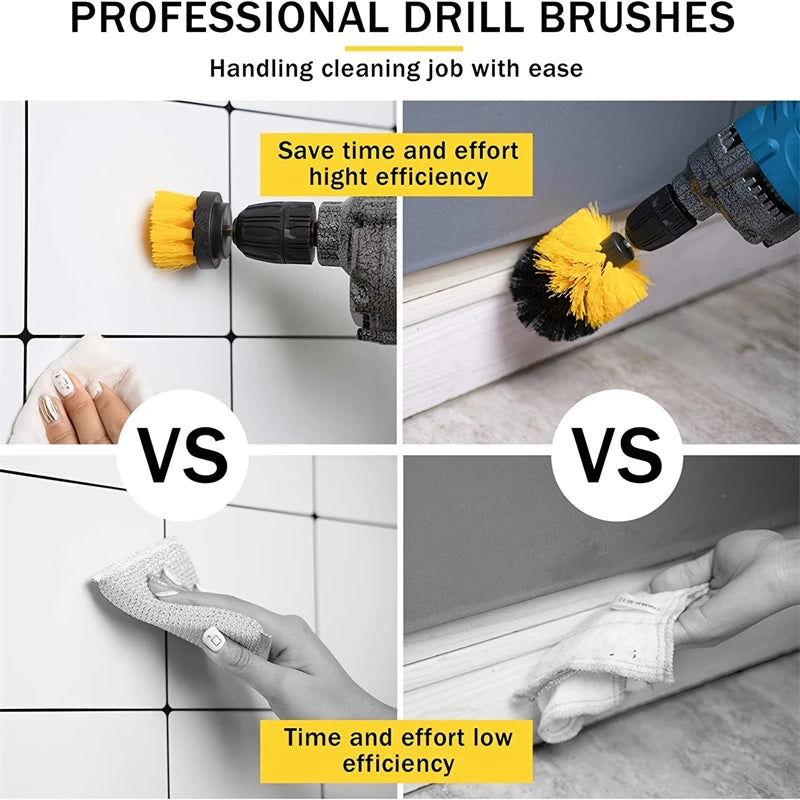 PROFESSIONAL DRILL BRUSHES

Handling cleaning job with ease

Save time and effort hight efficiency

VS

VS

Time and effort low efficiency